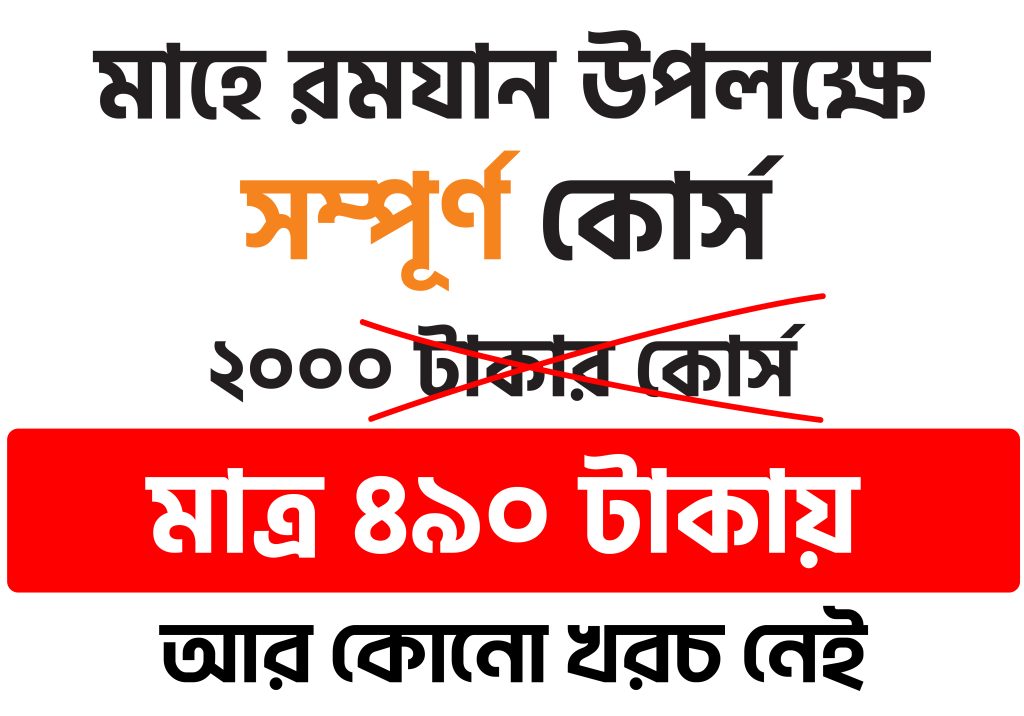 মাহে রমযান উপলক্ষে

সম্পূর্ণ কোর্স

২০০০ টাকার কোর্স

মাত্র ৪৯০ টাকায়

আর কোনো খরচ নেই