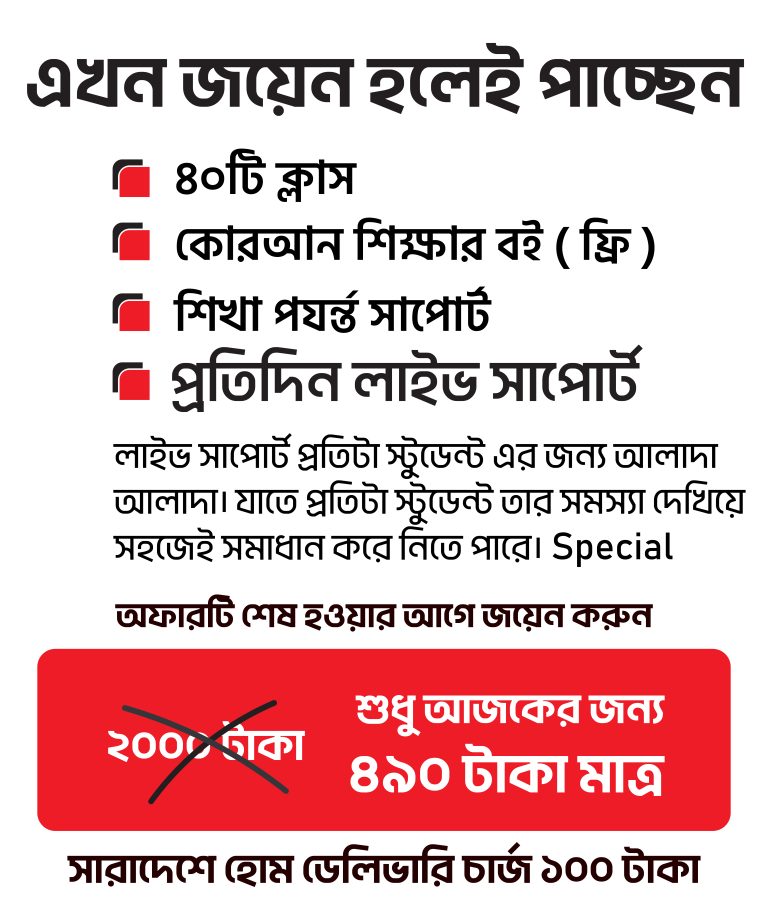 এখন জয়েন হলেই পাচ্ছেন

৪০টি ক্লাস

কোরআন শিক্ষার বই ( ফ্রি )

শিখা পযর্ন্ত সাপোর্ট

প্রতিদিন লাইভ সাপোর্ট

লাইভ সাপোর্ট প্রতিটা স্টুডেন্ট এর জন্য আলাদা আলাদা। যাতে প্রতিটা স্টুডেন্ট তার সমস্যা দেখিয়ে সহজেই সমাধান করে নিতে পারে। Special

অফারটি শেষ হওয়ার আগে জয়েন করুন

২০০০ টাকা

শুধু আজকের জন্য
৪৯০ টাকা মাত্র

সারাদেশে হোম ডেলিভারি চার্জ ১০০ টাকা